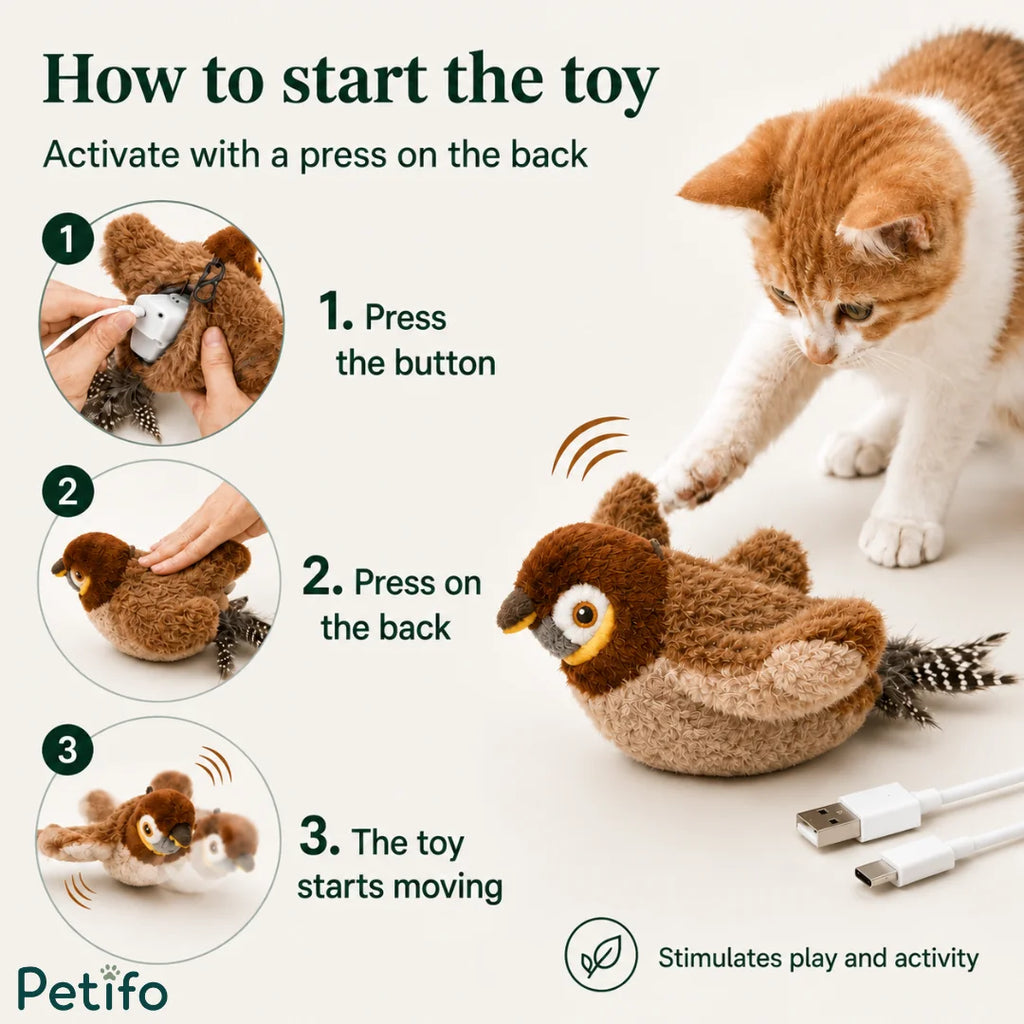 How to start the toy

Activate with a press on the back

1

1. Press the button

2

2. Press on the back

3

3. The toy starts moving

Stimulates play and activity

Petifo