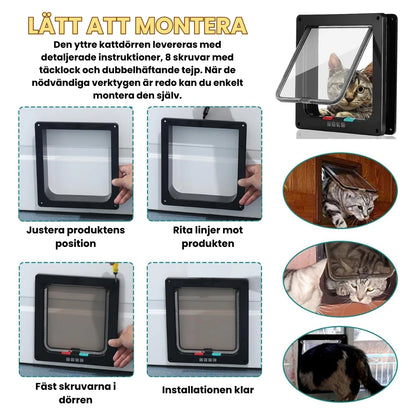 LÄTT ATT MONTERA

Den yttre kattdörren levereras med detaljerade instruktioner, 8 skruvar med täcklock och dubbelhäftande tejp. När de nödvändiga verktygen är redo kan du enkelt montera den själv.

Justera produktens position

Rita linjer mot produkten

Fäst skruvarna i dörren

Installationen klar