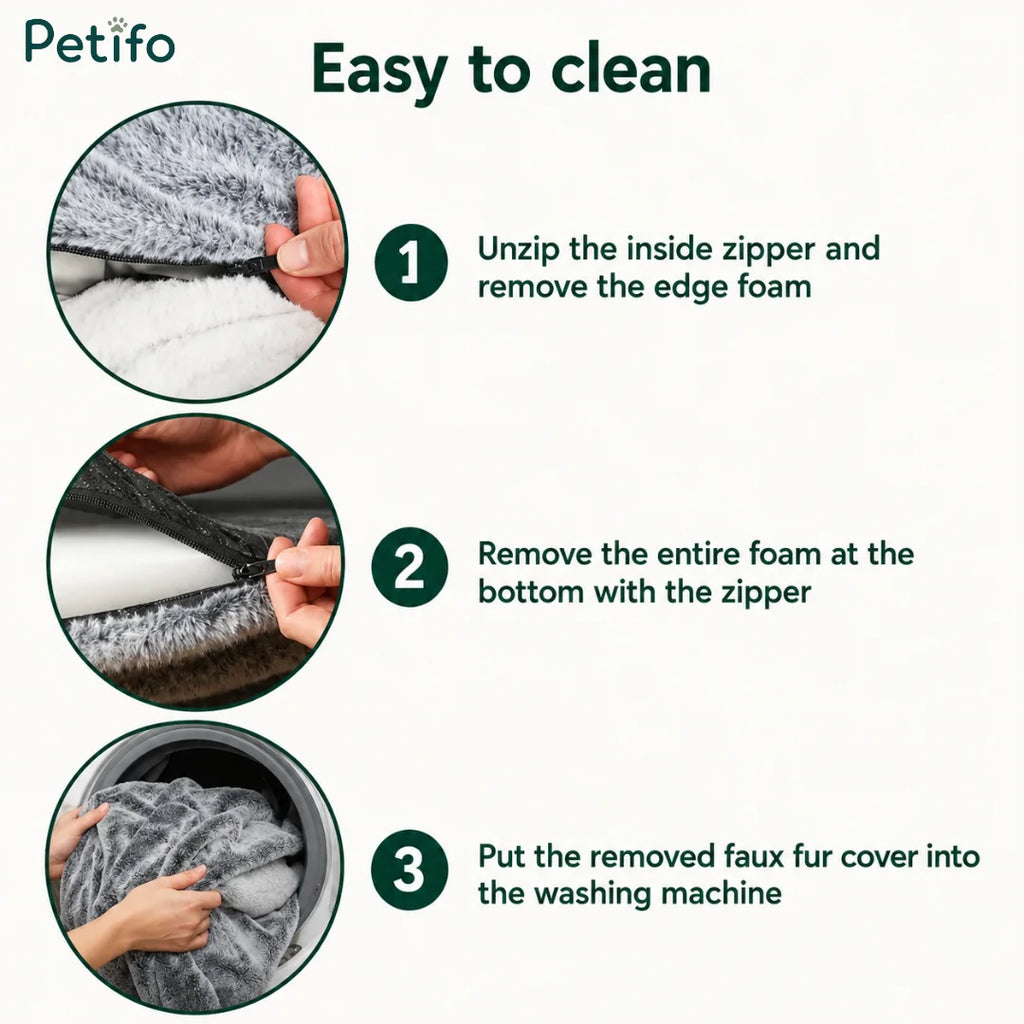 Petifo

Easy to clean

1 Unzip the inside zipper and remove the edge foam

2 Remove the entire foam at the bottom with the zipper

3 Put the removed faux fur cover into the washing machine