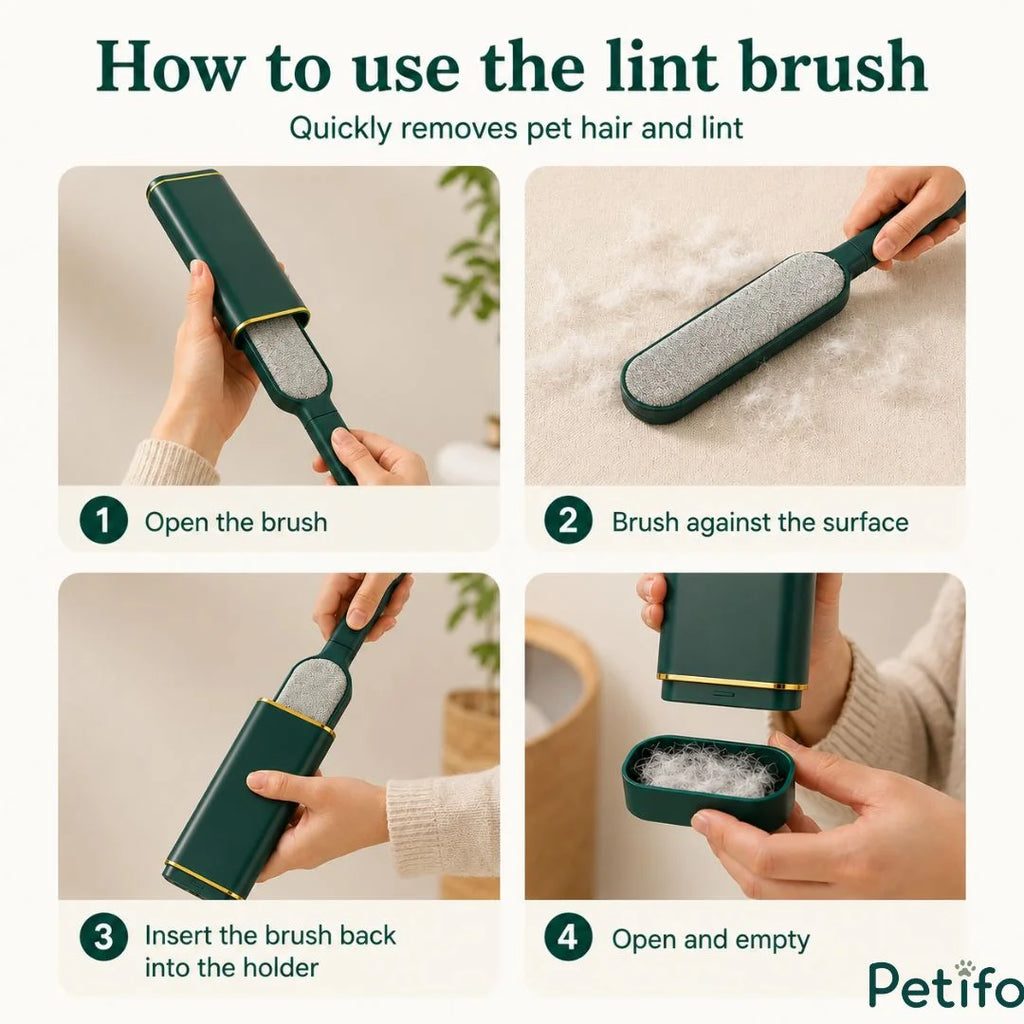 How to use the lint brush
Quickly removes pet hair and lint

1 Open the brush

2 Brush against the surface

3 Insert the brush back into the holder

4 Open and empty

Petifo