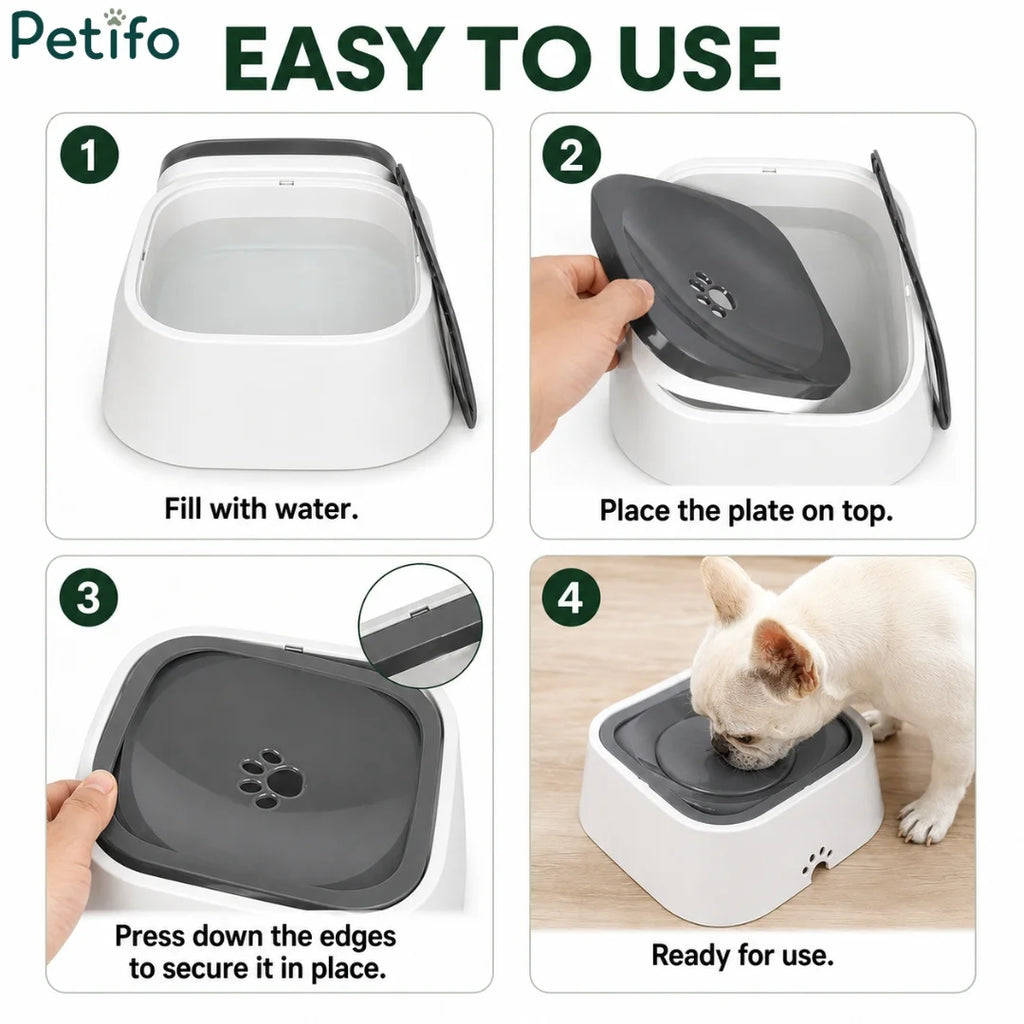 Petifo

EASY TO USE

1

Fill with water.

2

Place the plate on top.

3

Press down the edges to secure it in place.

4

Ready for use.