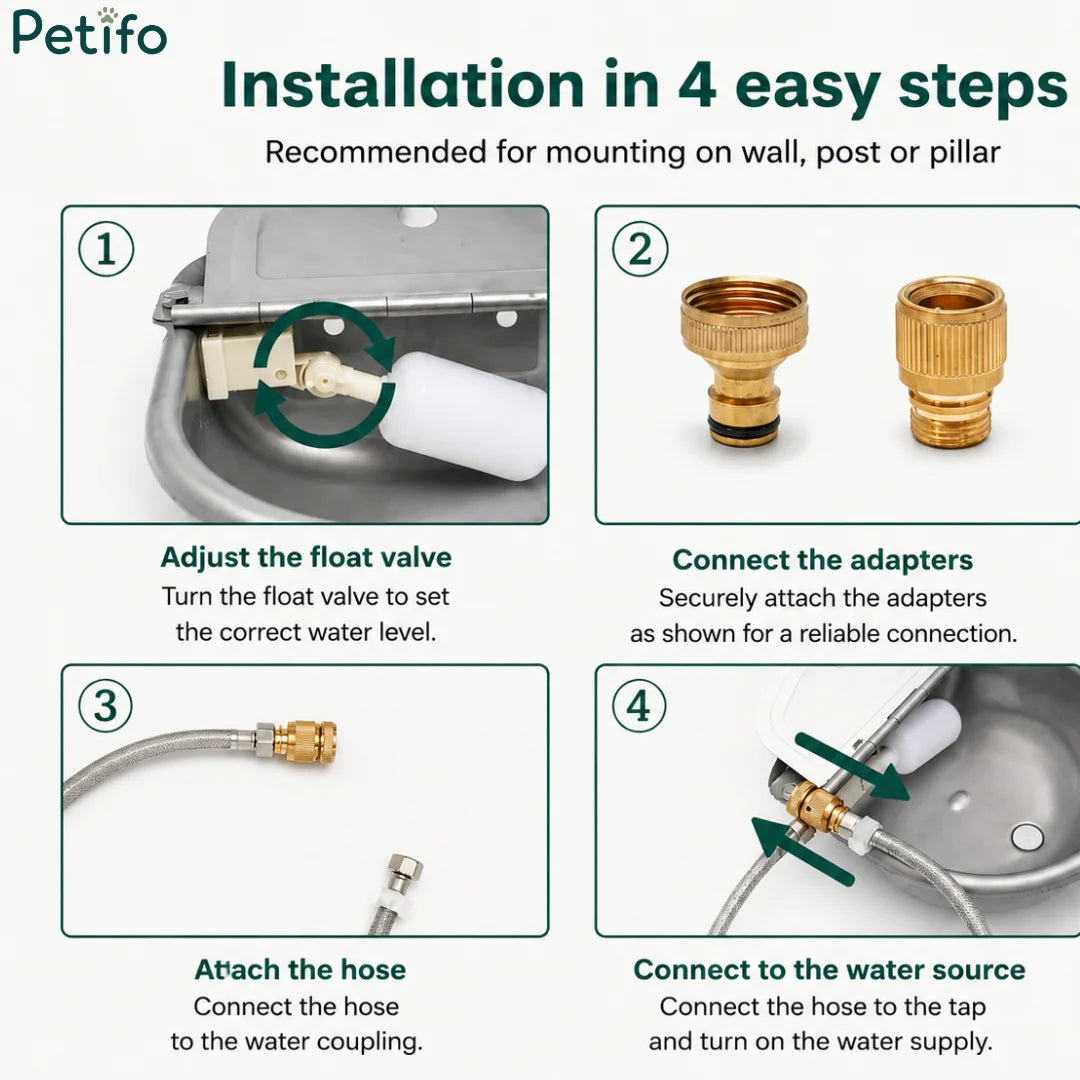 Petifo

Installation in 4 easy steps

Recommended for mounting on wall, post or pillar

1

Adjust the float valve
Turn the float valve to set the correct water level.

2

Connect the adapters
Securely attach the adapters as shown for a reliable connection.

3

Attach the hose
Connect the hose to the water coupling.

4

Connect to the water source
Connect the hose to the tap and turn on the water supply.