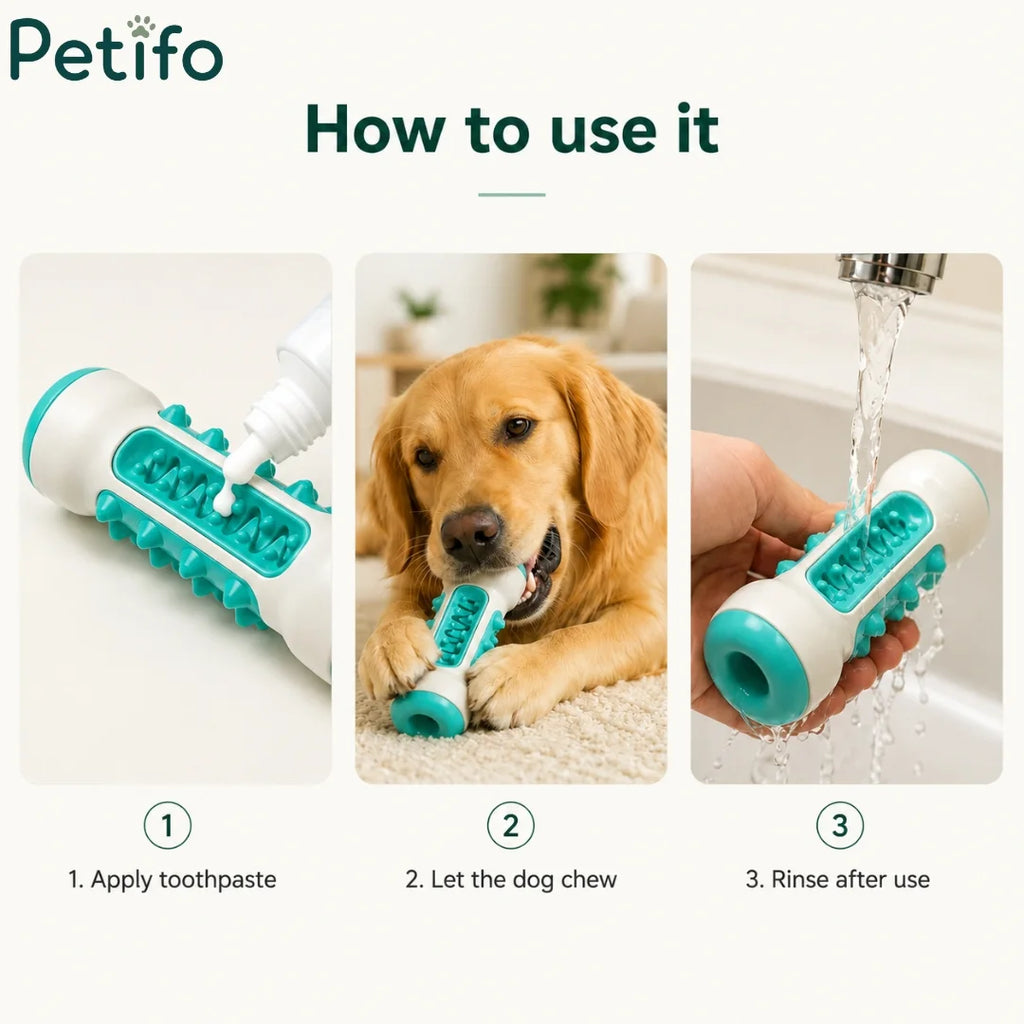 Petifo

How to use it

1
1. Apply toothpaste

2
2. Let the dog chew

3
3. Rinse after use