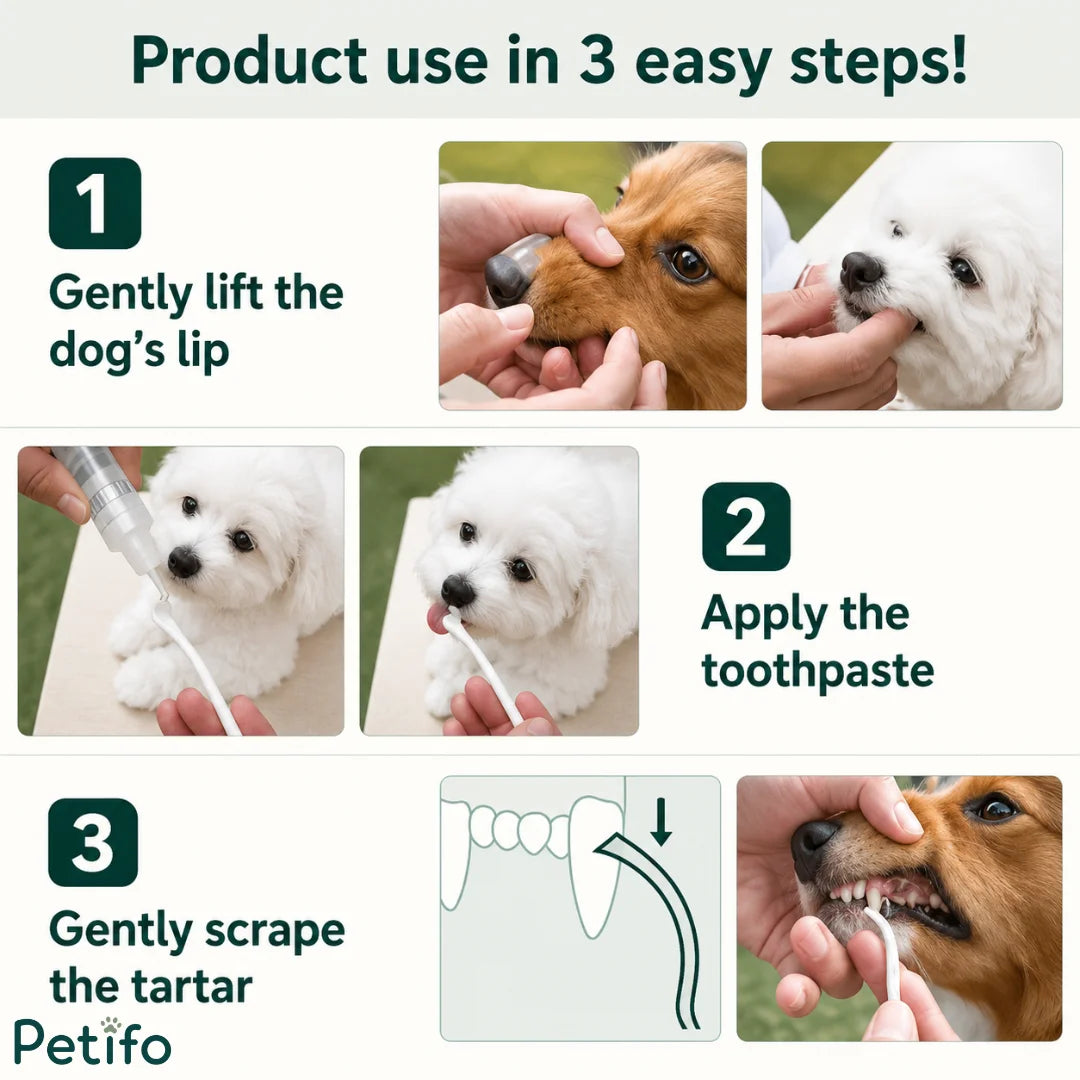 Product use in 3 easy steps!

1

Gently lift the dog's lip

2

Apply the toothpaste

3

Gently scrape the tartar

Petifo