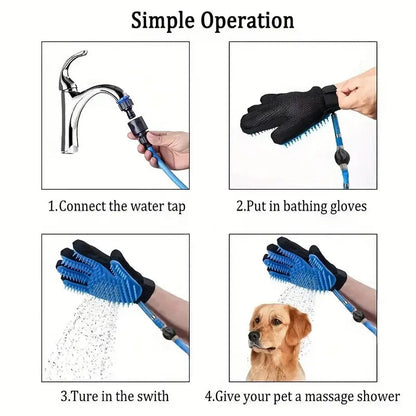 Simple Operation

1.Connect the water tap

2.Put in bathing gloves

3.Ture in the swith

4.Give your pet a massage shower